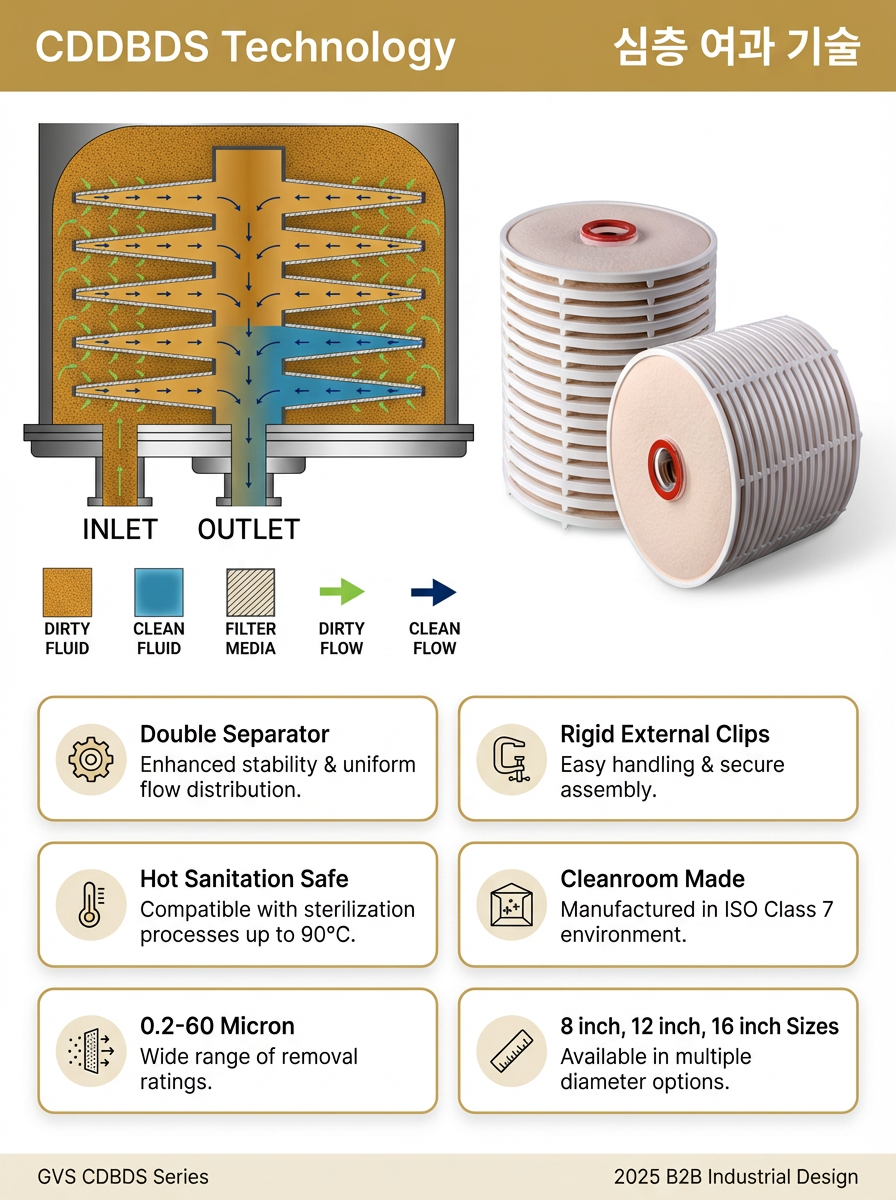 CDDBDS Technology

심층 여과 기술

INLET OUTLET

DIRTY FLUID

CLEAN FLUID

FILTER MEDIA

DIRTY FLOW

CLEAN FLOW

Double Separator
Enhanced stability & uniform flow distribution.

Rigid External Clips
Easy handling & secure assembly.

Hot Sanitation Safe
Compatible with sterilization processes up to 90°C.

Cleanroom Made
Manufactured in ISO Class 7 environment.

0.2-60 Micron
Wide range of removal ratings.

8 inch, 12 inch, 16 inch Sizes
Available in multiple diameter options.

GVS CDBDS Series

2025 B2B Industrial Design